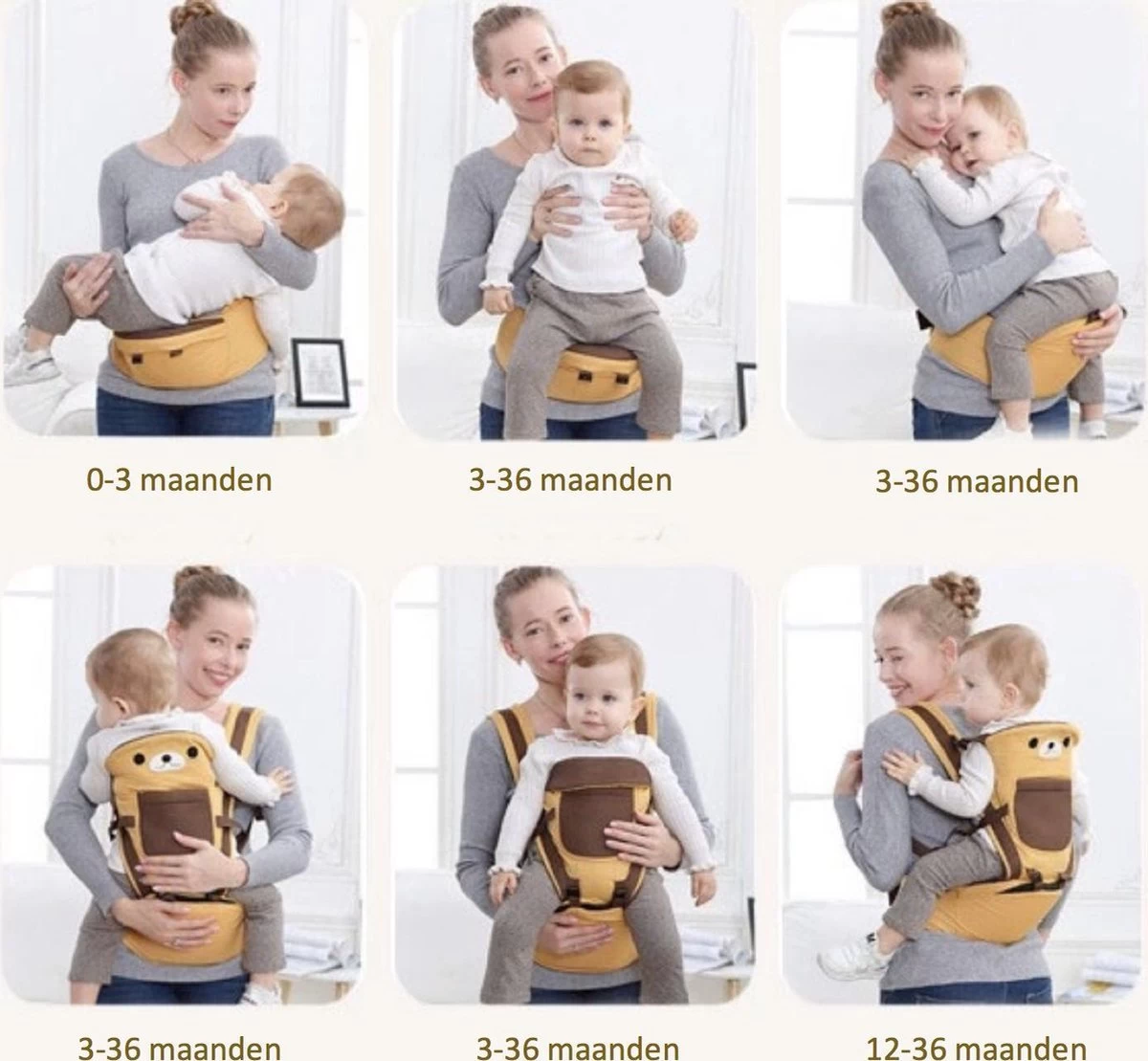 0-3 maanden

3-36 maanden

3-36 maanden

3-36 maanden

3-36 maanden

12-36 maanden